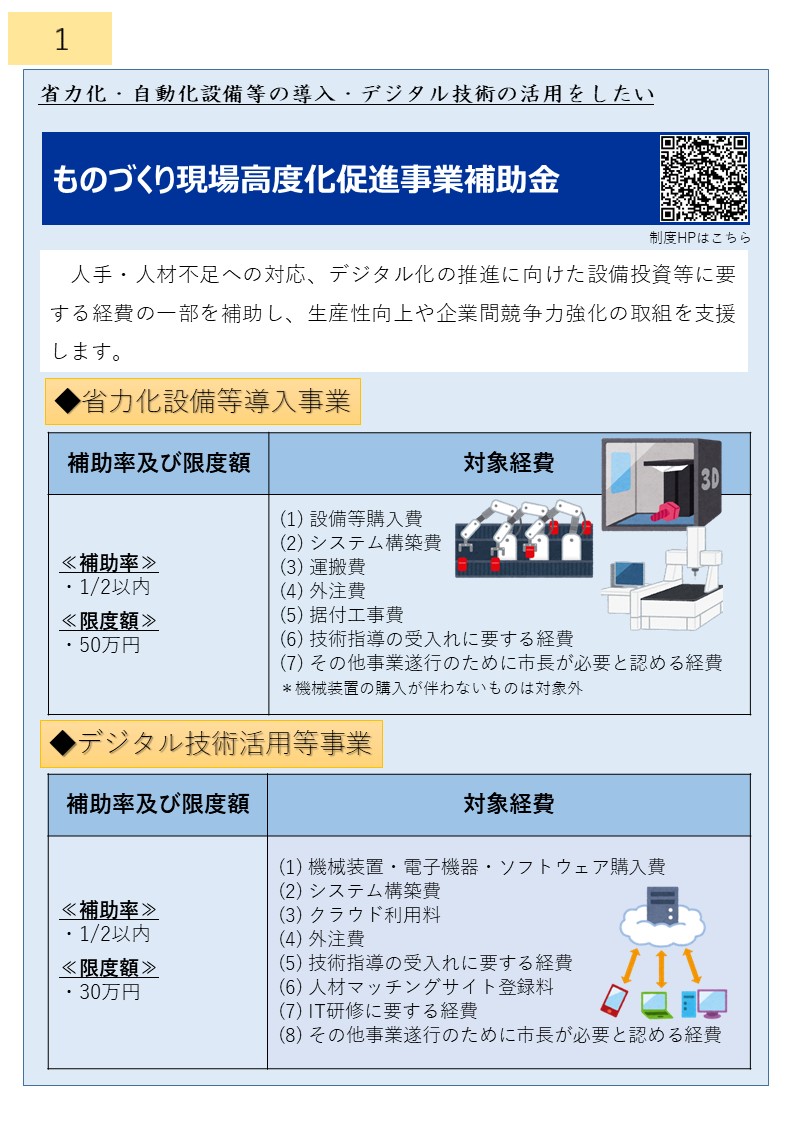 1

省力化・自動化設備等の導入・デジタル技術の活用をしたい

ものづくり現場高度化促進事業補助金

制度HPはこちら

人手・人材不足への対応、デジタル化の推進に向けた設備投資等に要する経費の一部を補助し、生産性向上や企業間競争力強化の取組を支援します。

◆省力化設備等導入事業

| 補助率及び限度額 | 対象経費 |
|---|---|
| ≪補助率≫<br>・1/2以内<br>≪限度額≫<br>・50万円 | (1) 設備等購入費<br>(2) システム構築費<br>(3) 運搬費<br>(4) 外注費<br>(5) 据付工事費<br>(6) 技術指導の受入れに要する経費<br>(7) その他事業遂行のために市長が必要と認める経費<br>＊機械装置の購入が伴わないものは対象外 |

◆デジタル技術活用等事業

| 補助率及び限度額 | 対象経費 |
|---|---|
| ≪補助率≫<br>・1/2以内<br>≪限度額≫<br>・30万円 | (1) 機械装置・電子機器・ソフトウェア購入費<br>(2) システム構築費<br>(3) クラウド利用料<br>(4) 外注費<br>(5) 技術指導の受入れに要する経費<br>(6) 人材マッチングサイト登録料<br>(7) IT研修に要する経費<br>(8) その他事業遂行のために市長が必要と認める経費 |